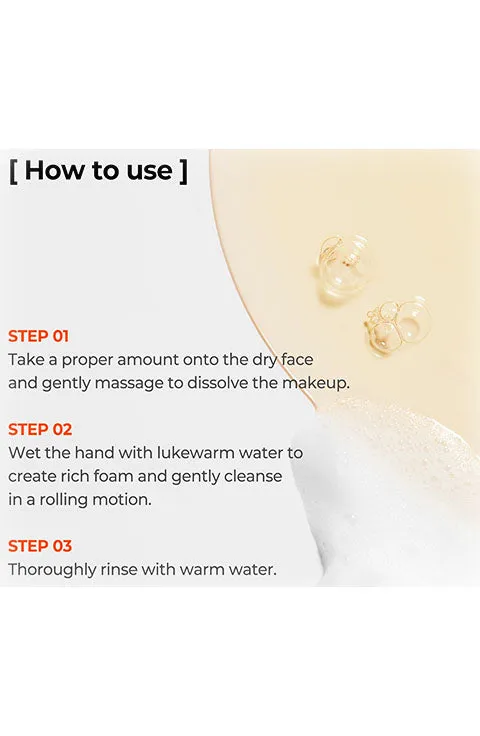 [ How to use ]

STEP 01
Take a proper amount onto the dry face and gently massage to dissolve the makeup.

STEP 02
Wet the hand with lukewarm water to create rich foam and gently cleanse in a rolling motion.

STEP 03
Thoroughly rinse with warm water.